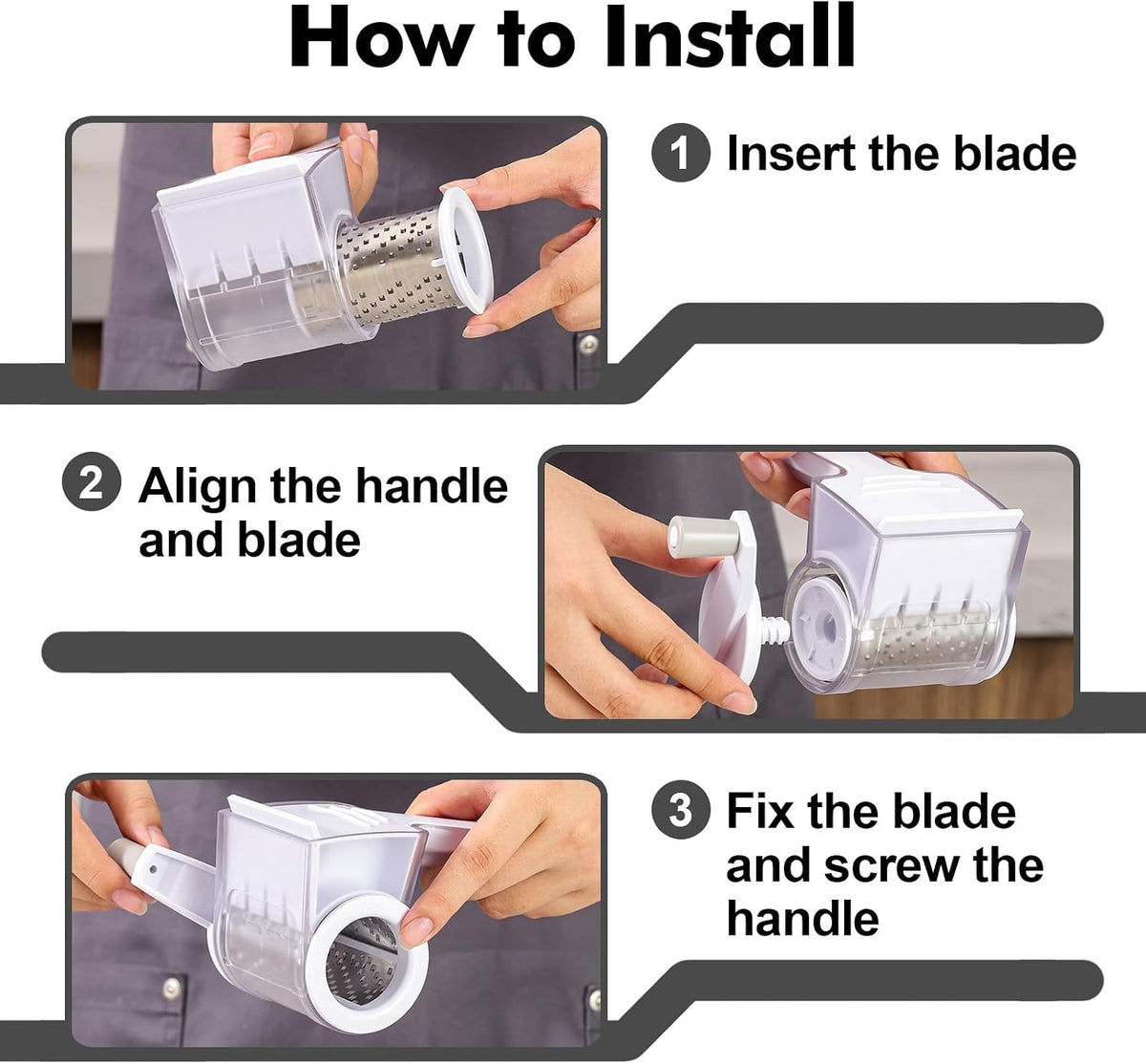 How to Install

1 Insert the blade

2 Align the handle and blade

3 Fix the blade and screw the handle