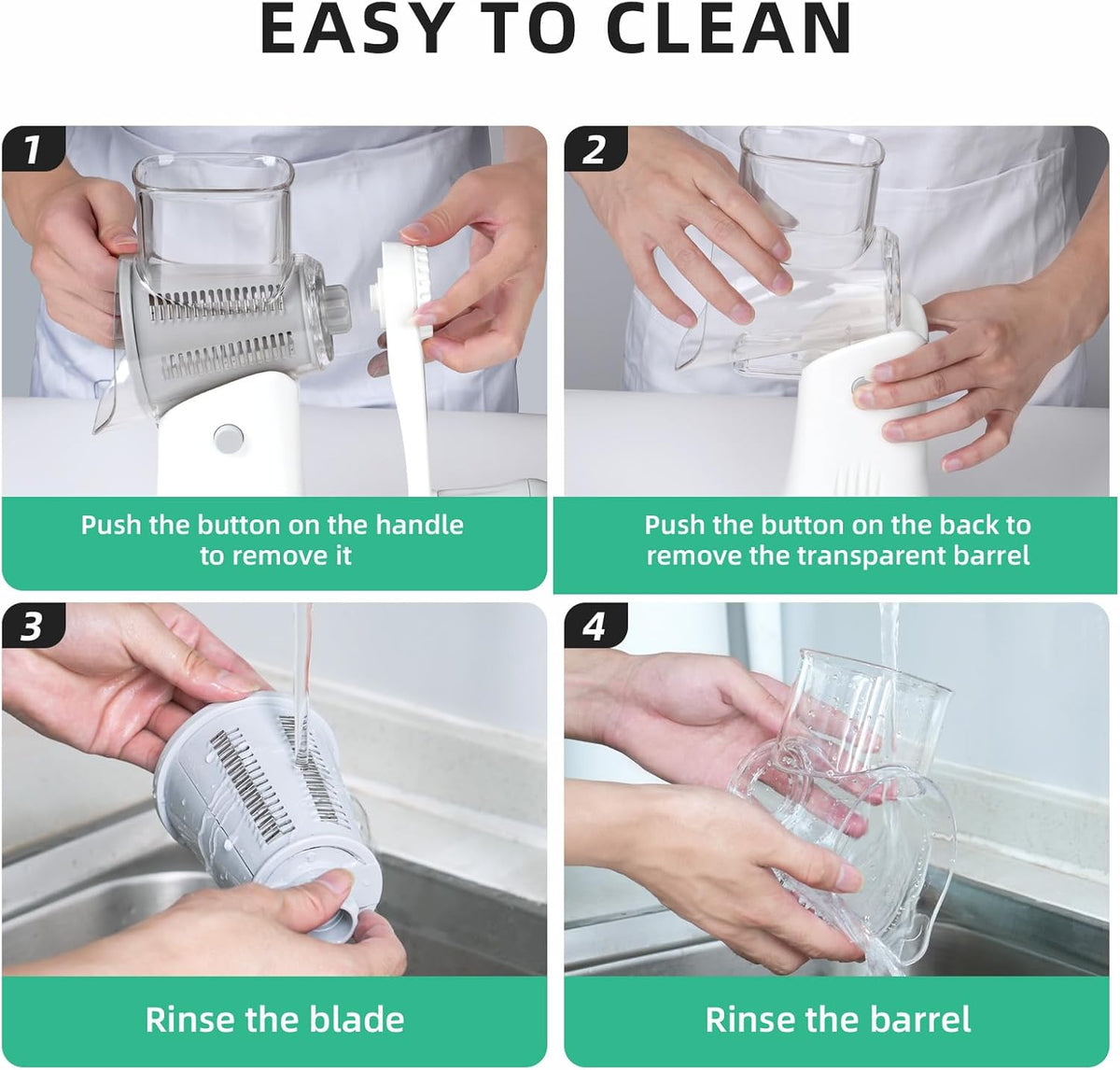 EASY TO CLEAN

1

Push the button on the handle to remove it

2

Push the button on the back to remove the transparent barrel

3

Rinse the blade

4

Rinse the barrel