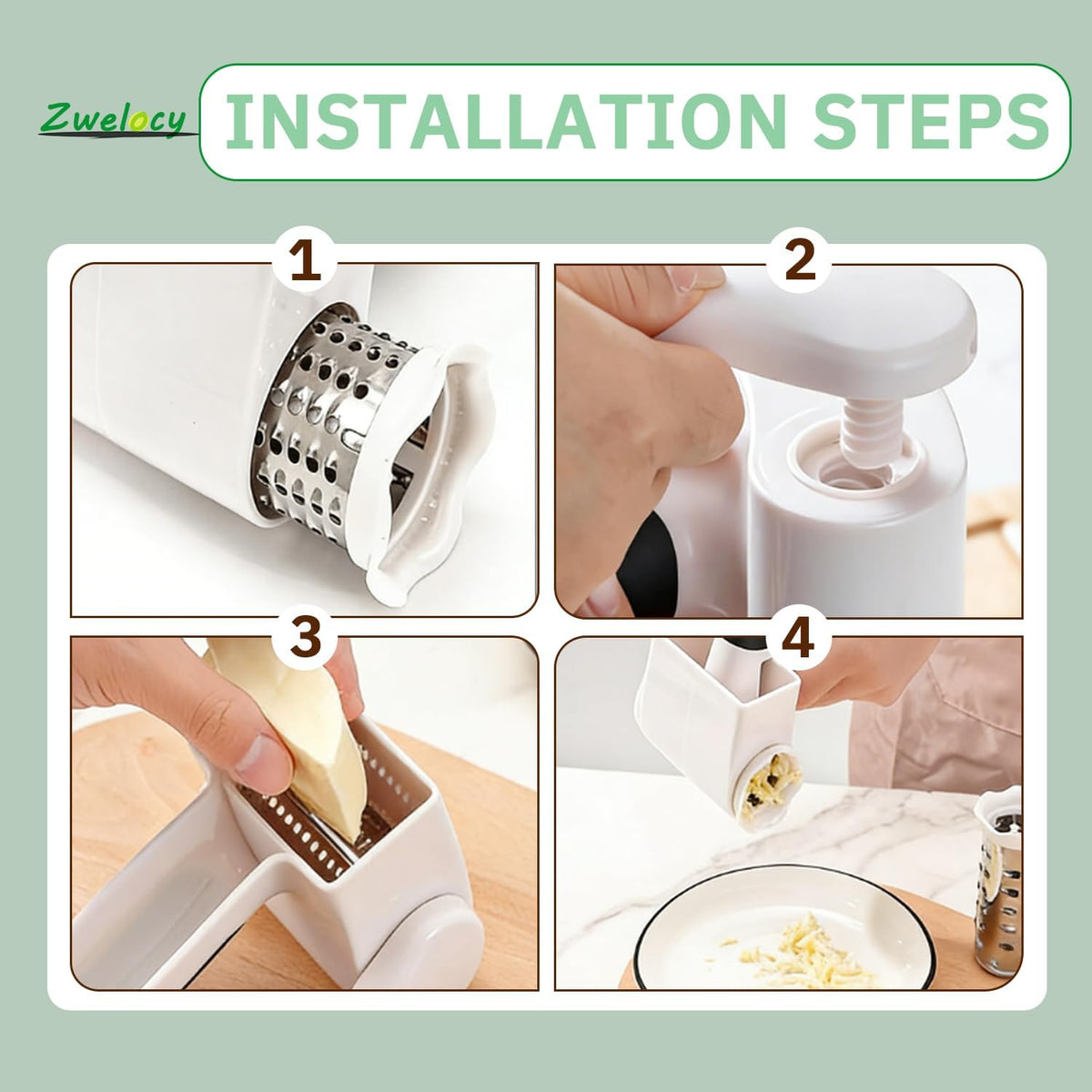 Zwelocy

INSTALLATION STEPS

1

2

3

4