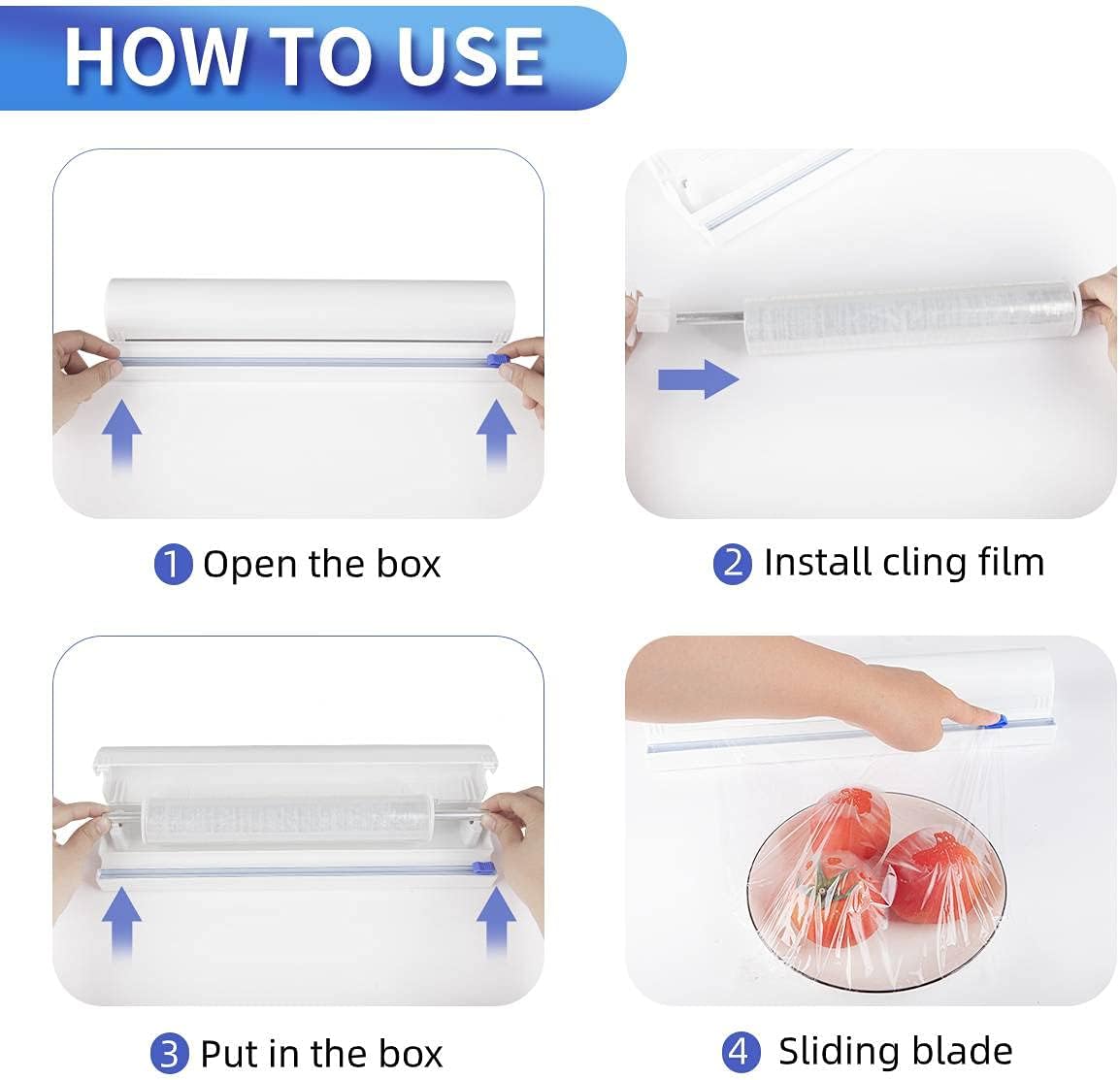 HOW TO USE

1 Open the box

2 Install cling film

3 Put in the box

4 Sliding blade