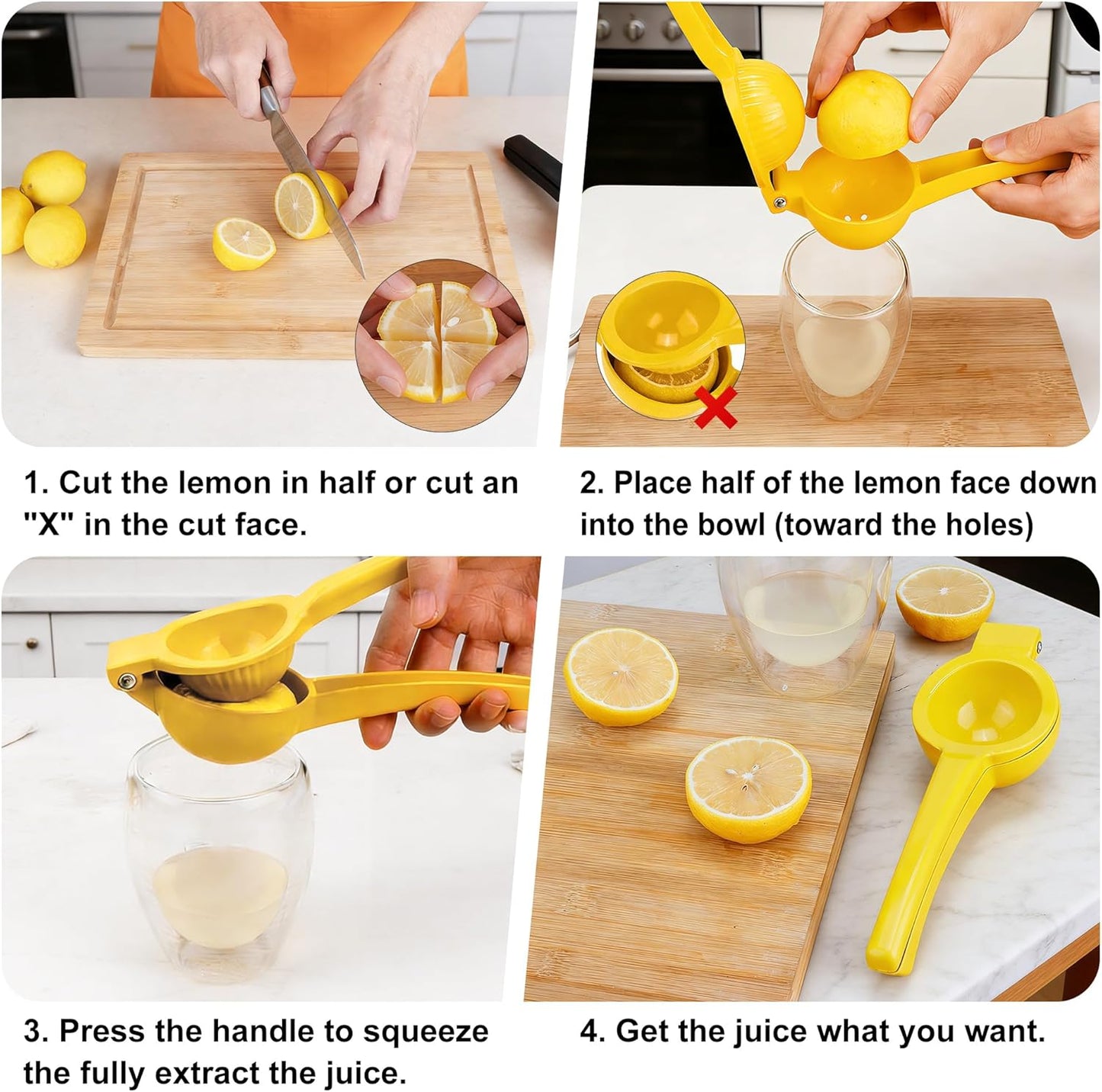 1. Cut the lemon in half or cut an "X" in the cut face.

2. Place half of the lemon face down into the bowl (toward the holes)

3. Press the handle to squeeze the fully extract the juice.

4. Get the juice what you want.