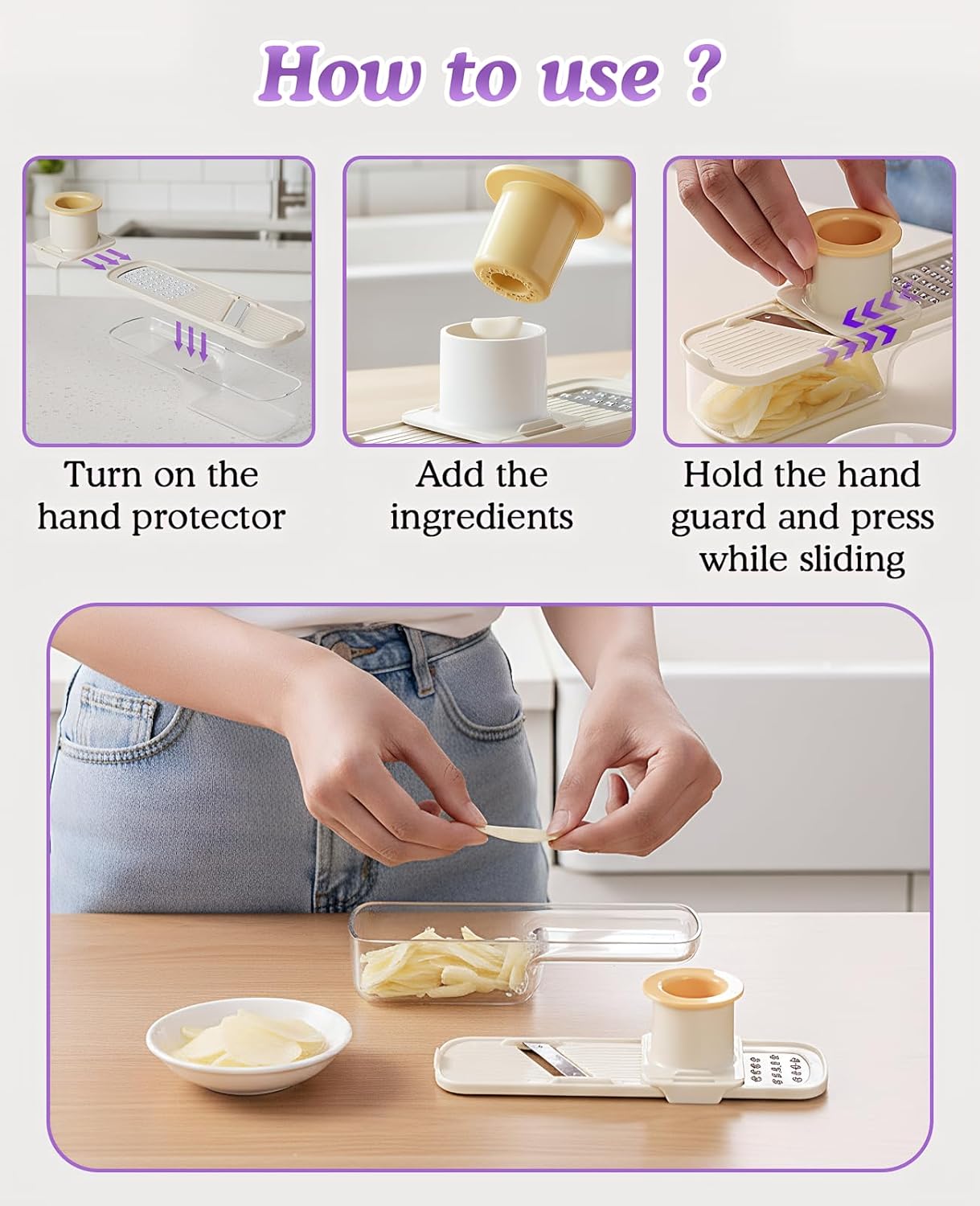 How to use ?

Turn on the hand protector

Add the ingredients

Hold the hand guard and press while sliding