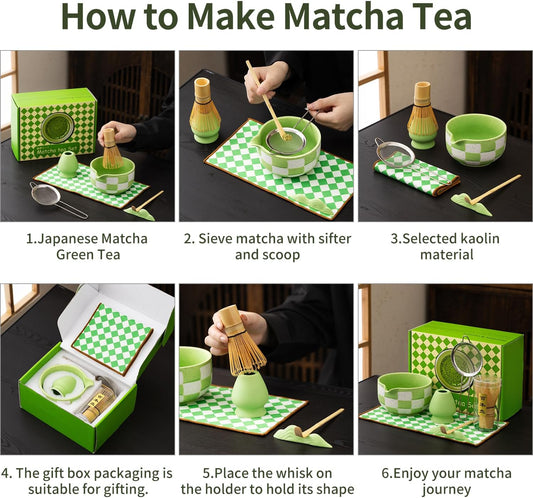 How to Make Matcha Tea

Matcha Tea Set

1.Japanese Matcha Green Tea

2. Sieve matcha with sifter and scoop

3.Selected kaolin material

4. The gift box packaging is suitable for gifting.

5.Place the whisk on the holder to hold its shape

6.Enjoy your matcha journey