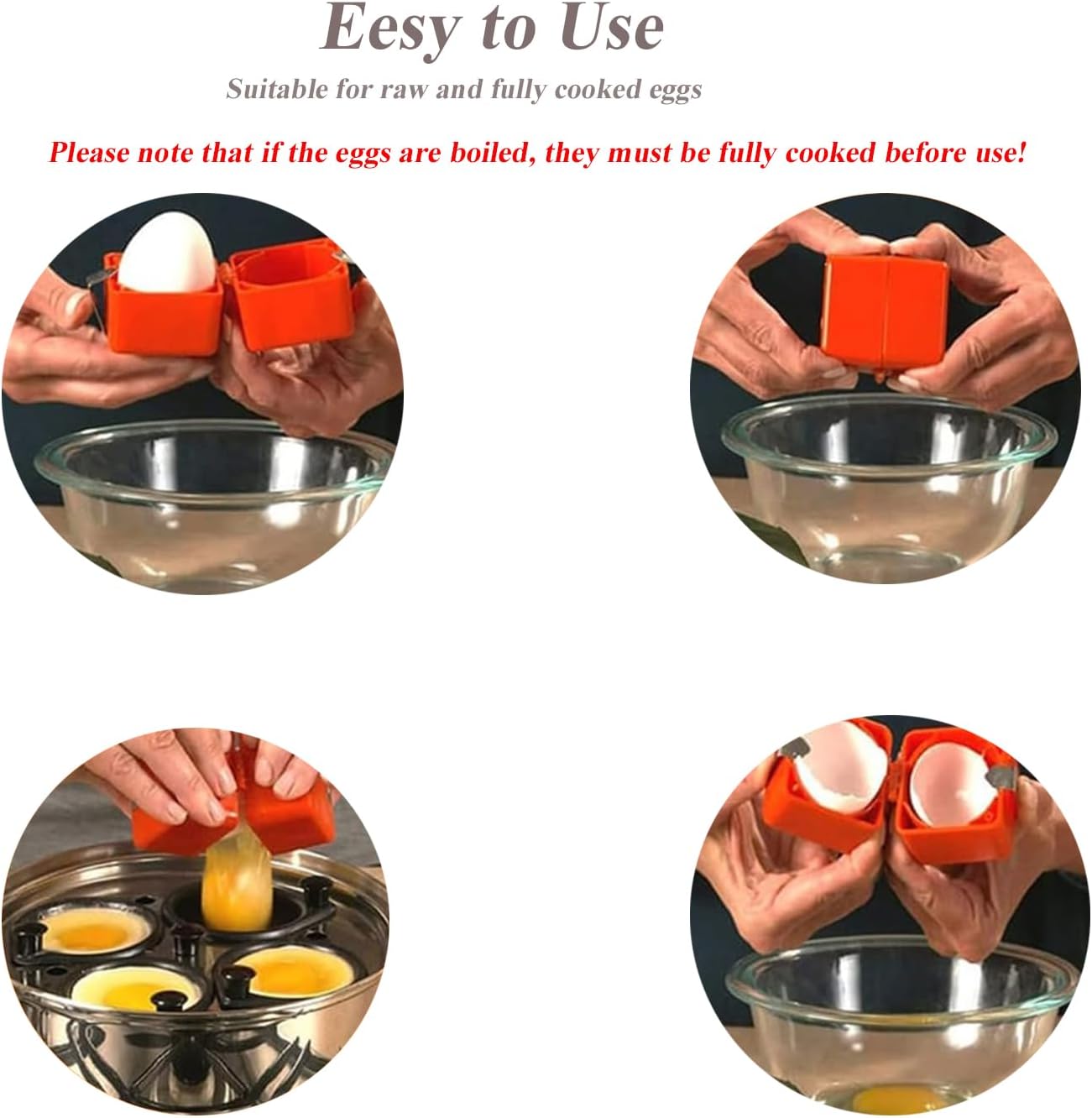 Eesy to Use

Suitable for raw and fully cooked eggs

Please note that if the eggs are boiled, they must be fully cooked before use!