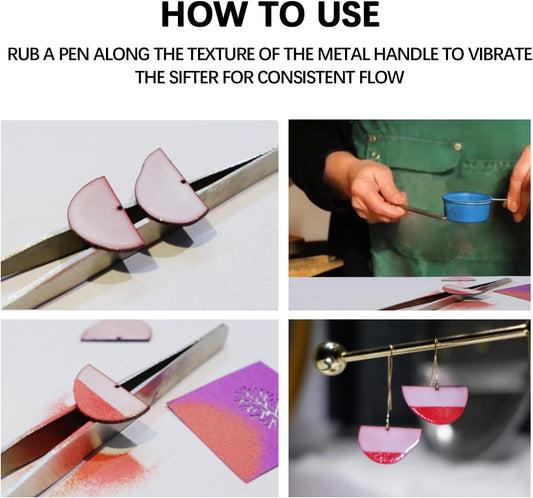 HOW TO USE

RUB A PEN ALONG THE TEXTURE OF THE METAL HANDLE TO VIBRATE THE SIFTER FOR CONSISTENT FLOW