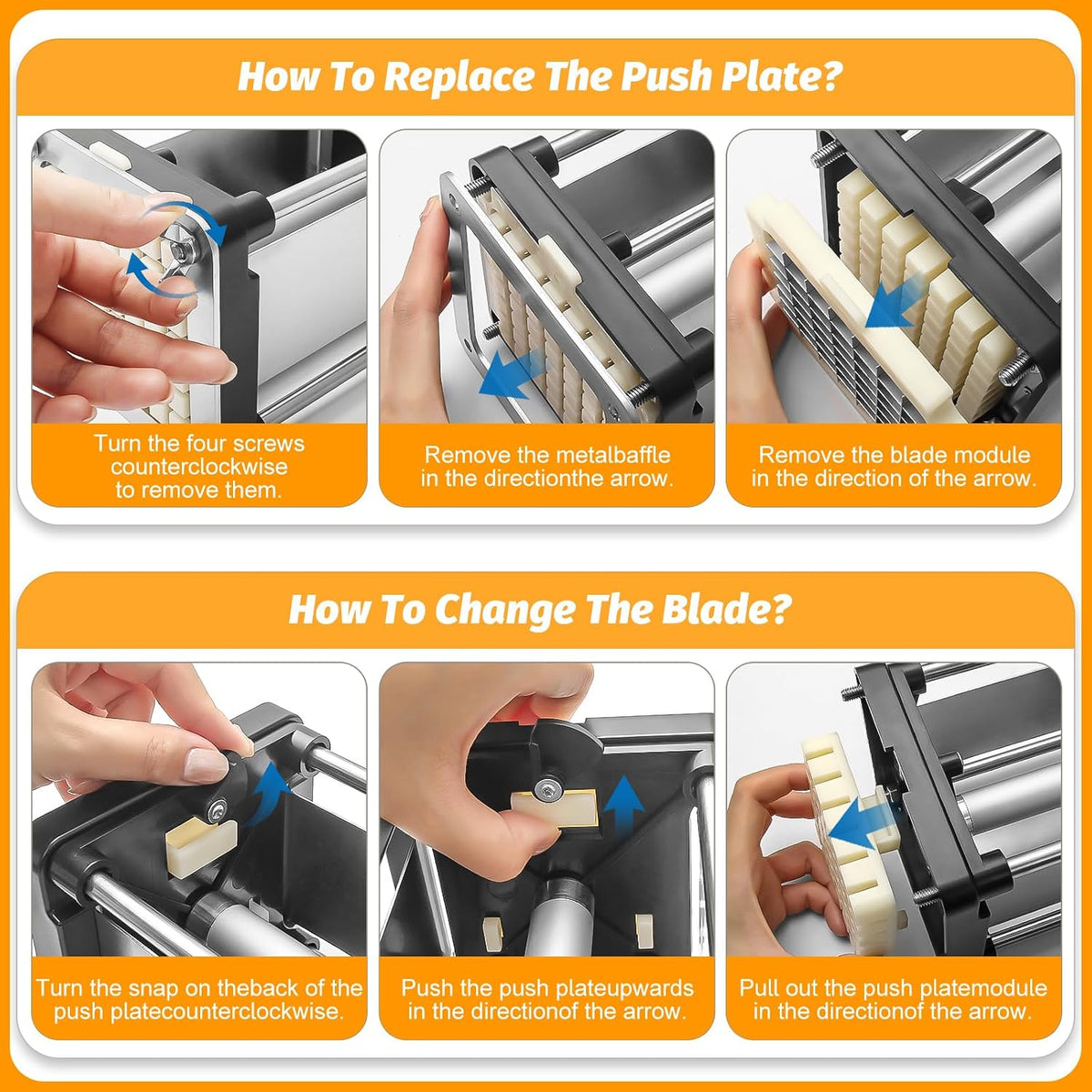 How To Replace The Push Plate?

Turn the four screws counterclockwise to remove them.

Remove the metalbaffle in the directionthe arrow.

Remove the blade module in the direction of the arrow.

How To Change The Blade?

Turn the snap on theback of the push platecounterclockwise.

Push the push plateupwards in the directionof the arrow.

Pull out the push platemodule in the directionof the arrow.